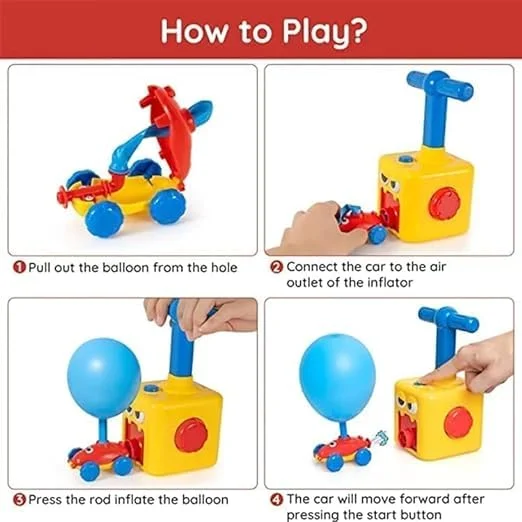 How to Play?

1 Pull out the balloon from the hole

2 Connect the car to the air outlet of the inflator

3 Press the rod inflate the balloon

4 The car will move forward after pressing the start button